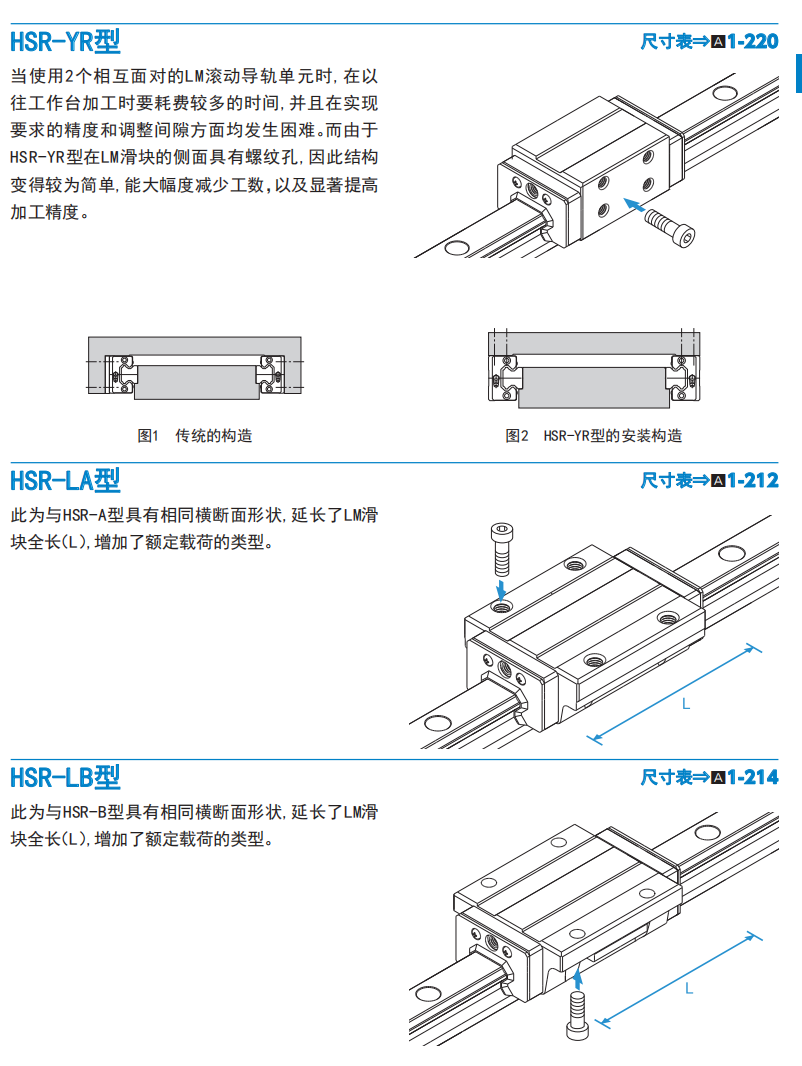 HSR-YR型

尺寸表⇒A1-220

当使用2个相互面对的LM滚动导轨单元时,在以往工作台加工时要耗费较多的时间,并且在实现要求的精度和调整间隙方面均发生困难。而由于HSR-YR型在LM滑块的侧面具有螺纹孔,因此结构变得较为简单,能大幅度减少工数,以及显著提高加工精度。

图1 传统的构造

图2 HSR-YR型的安装构造

HSR-LA型

尺寸表⇒A1-212

此为与HSR-A型具有相同横断面形状,延长了LM滑块全长(L),增加了额定载荷的类型。

L

HSR-LB型

尺寸表⇒A1-214

此为与HSR-B型具有相同横断面形状,延长了LM滑块全长(L),增加了额定载荷的类型。

L